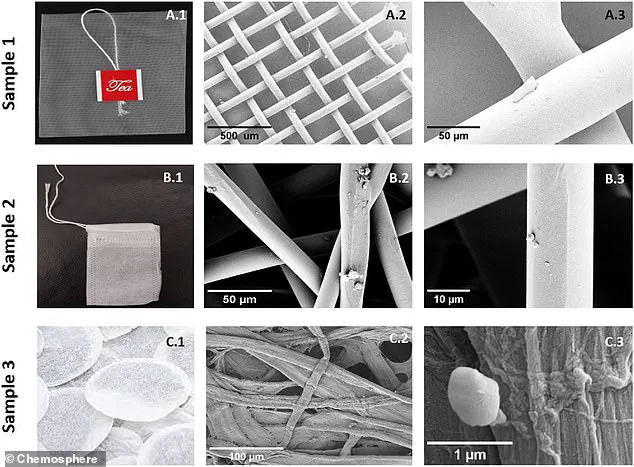 Sample 1

A.1

Tea

A.2

500 um

A.3

50 µm

Sample 2

B.1

B.2

50 µm

B.3

10 µm

Sample 3

C.1

C.2

100 µm

C.3

1 µm

© Chemosphere